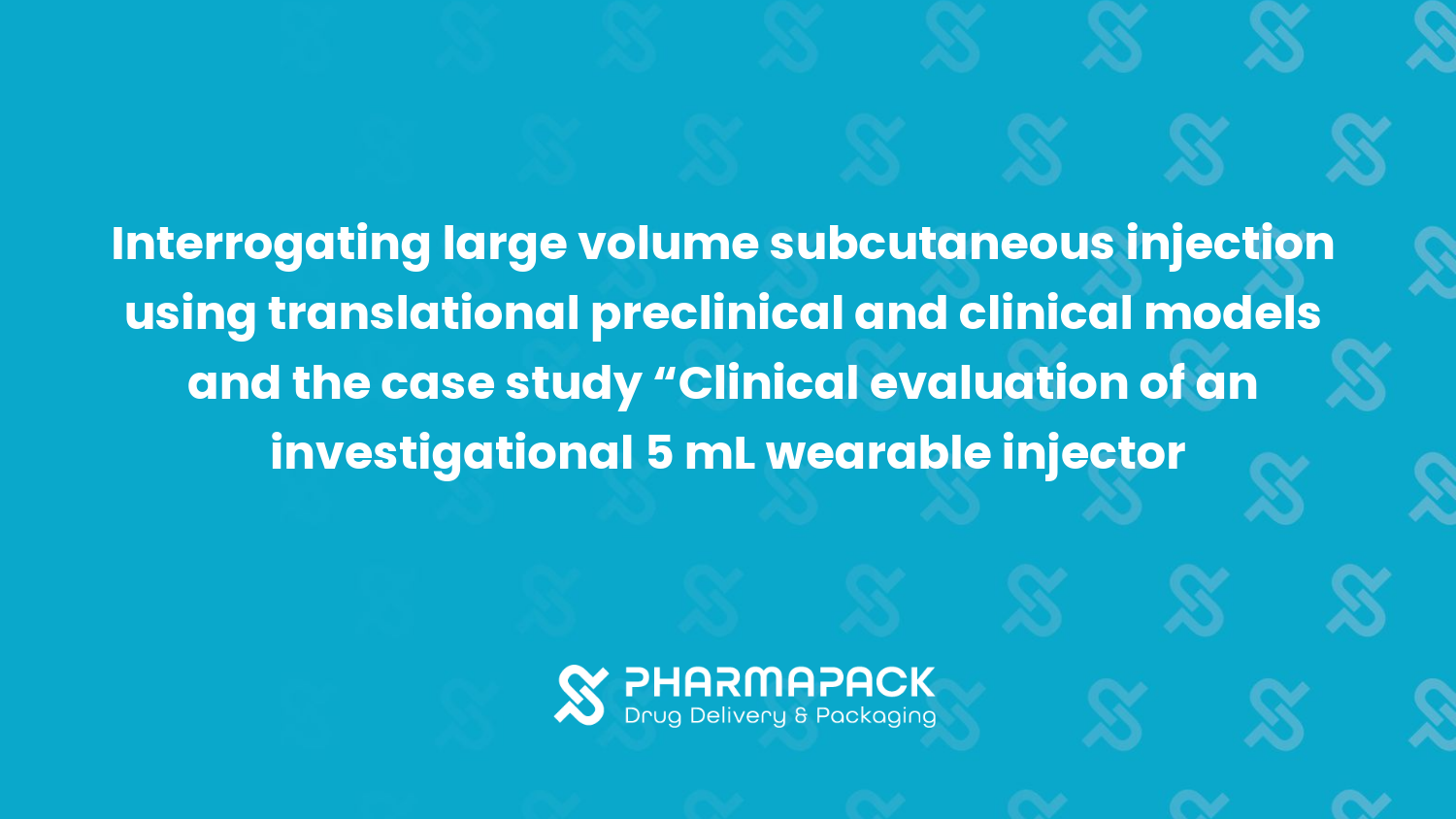 Interrogating large volume subcutaneous injection using translational preclinical and clinical models and the case study “Clinical evaluation of an investigational 5 mL wearable injector

PHARMAPACK
Drug Delivery & Packaging